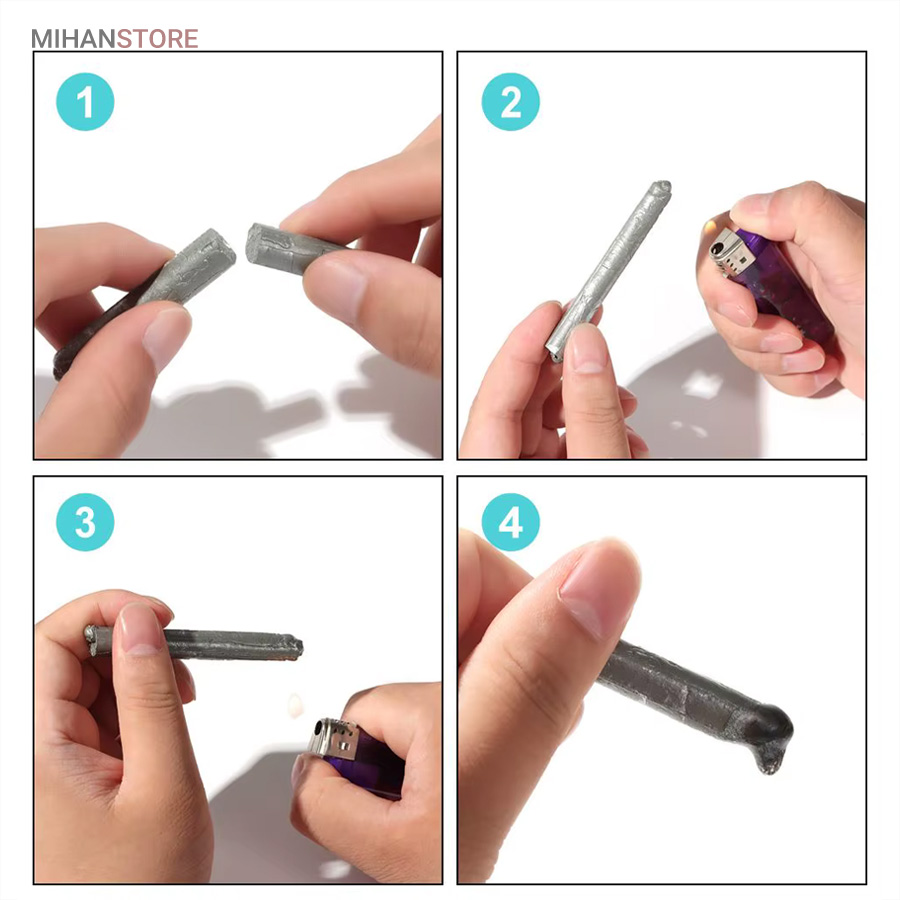 MIHANSTORE

1

2

3

4